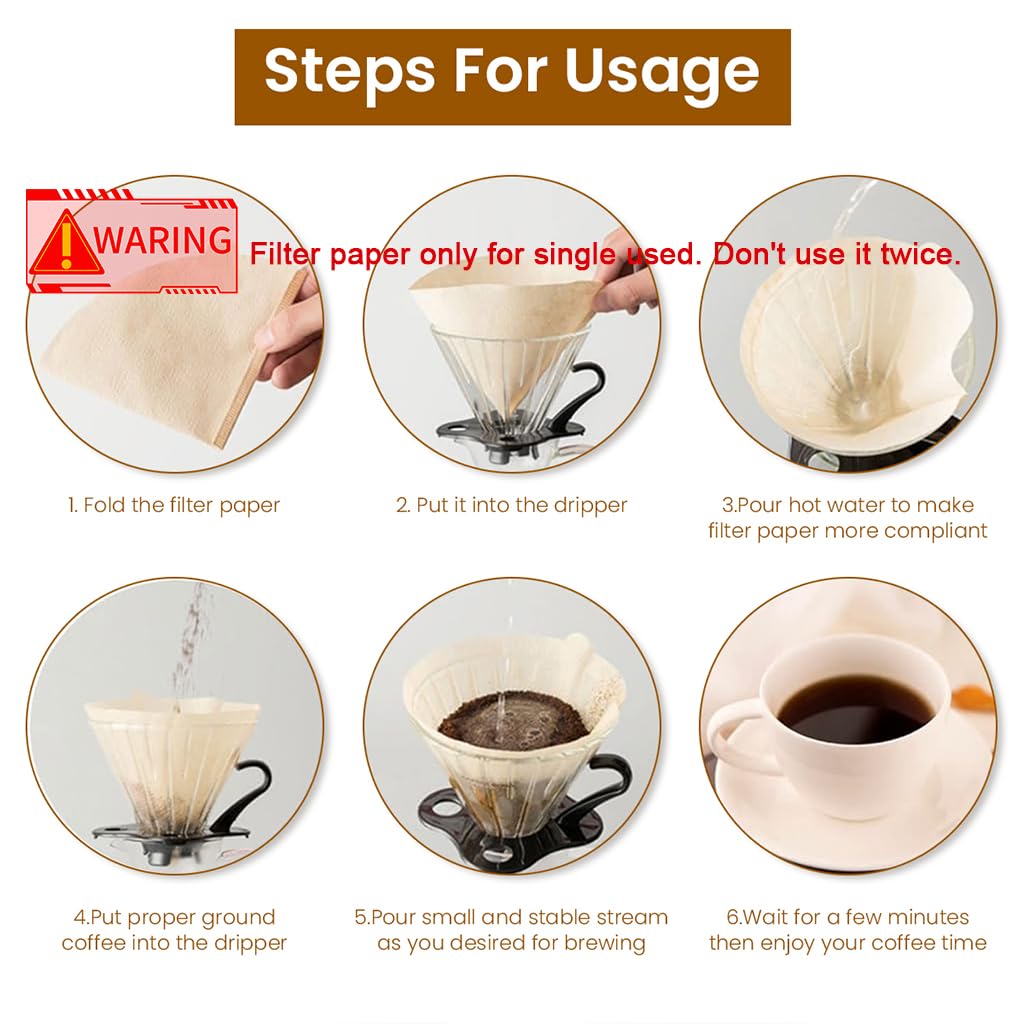 Steps For Usage

WARING Filter paper only for single used. Don't use it twice.

1. Fold the filter paper

2. Put it into the dripper

3.Pour hot water to make filter paper more compliant

4.Put proper ground coffee into the dripper

5.Pour small and stable stream as you desired for brewing

6.Wait for a few minutes then enjoy your coffee time